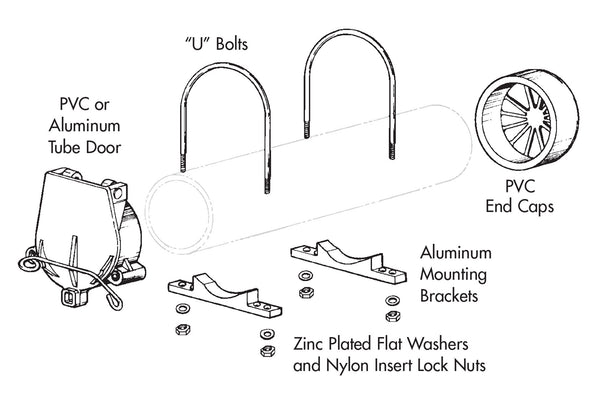 "U" Bolts

PVC or
Aluminum
Tube Door

PVC
End Caps

Aluminum
Mounting
Brackets

Zinc Plated Flat Washers
and Nylon Insert Lock Nuts